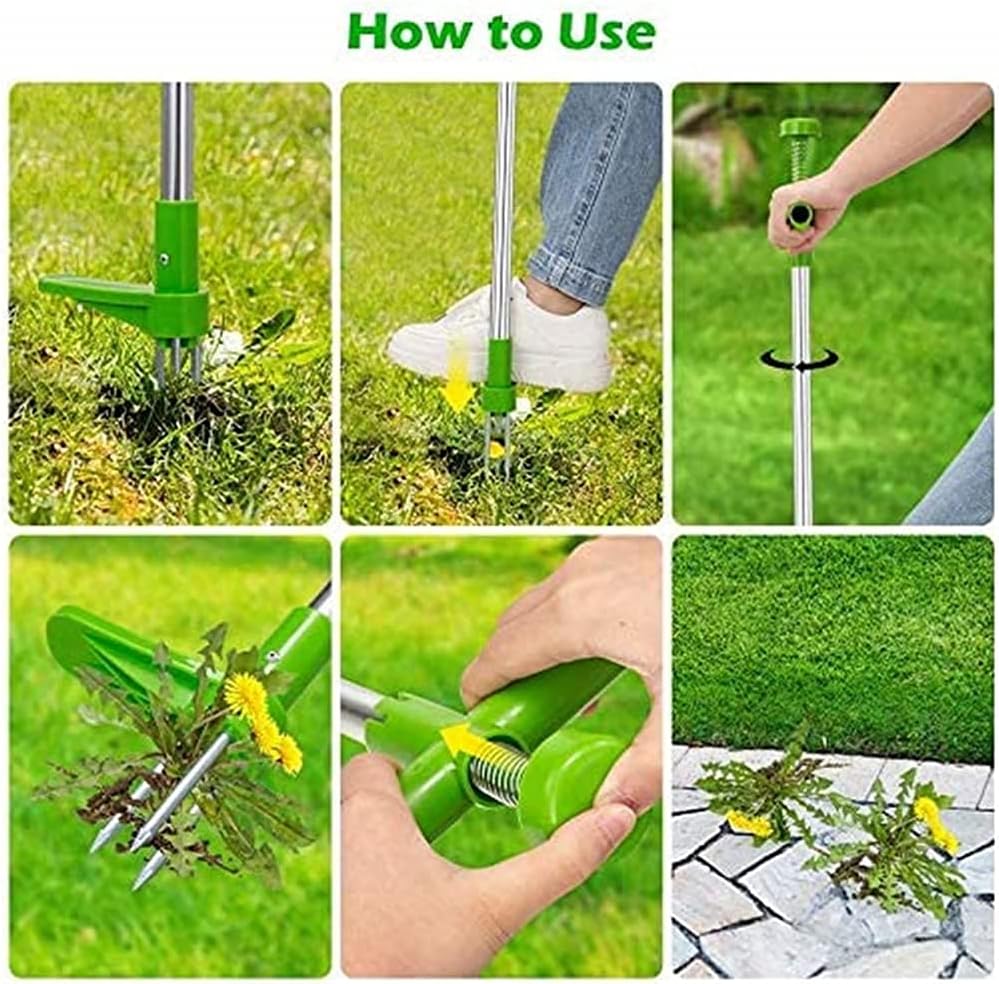 How to Use